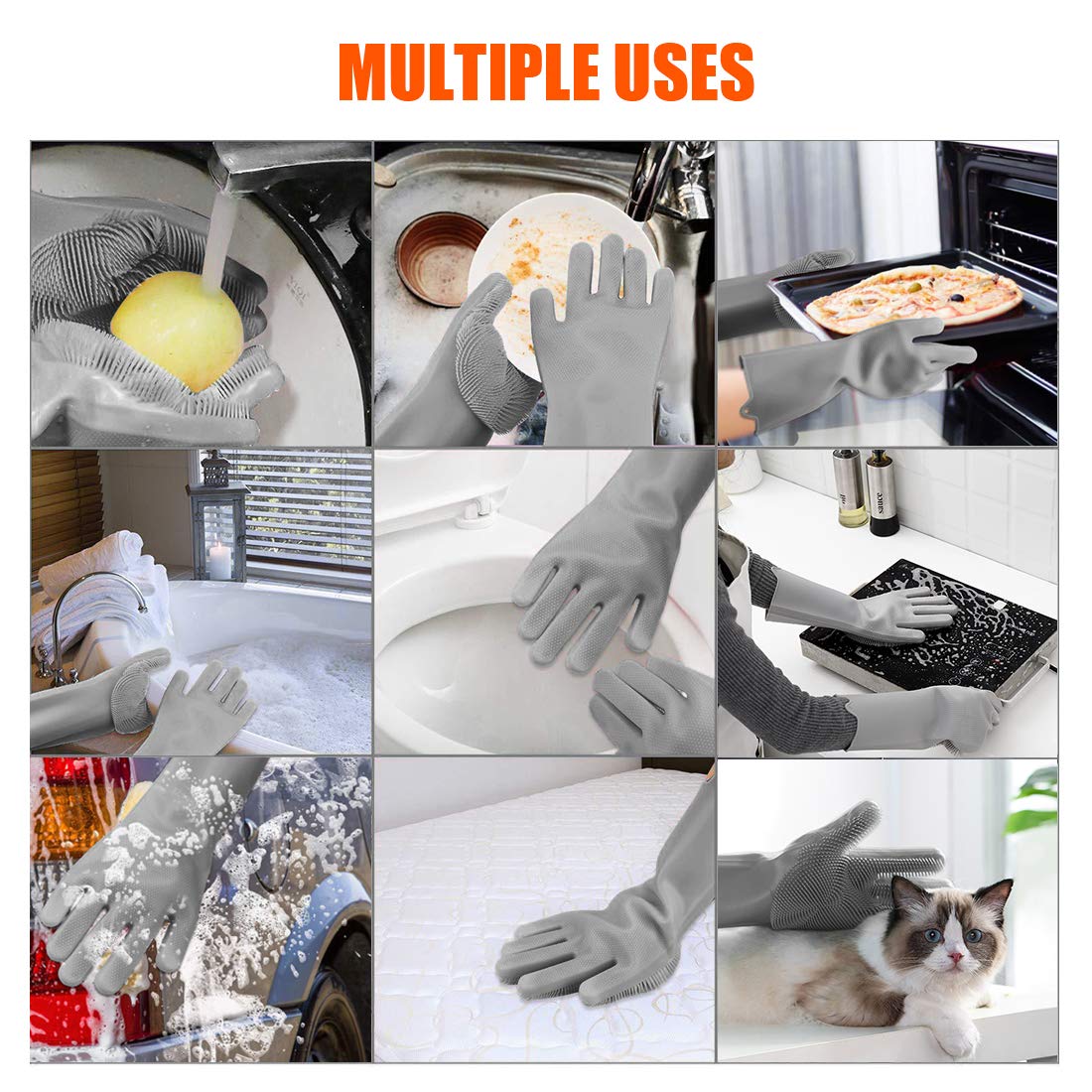 MULTIPLE USES

oil
sauce