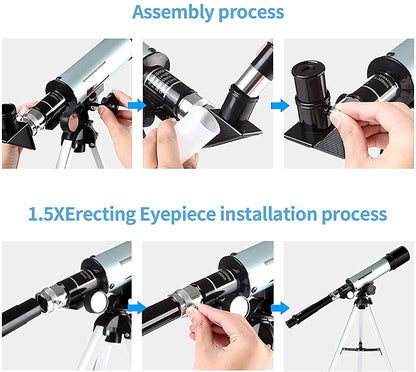 Assembly process

1.5XErecting Eyepiece installation process