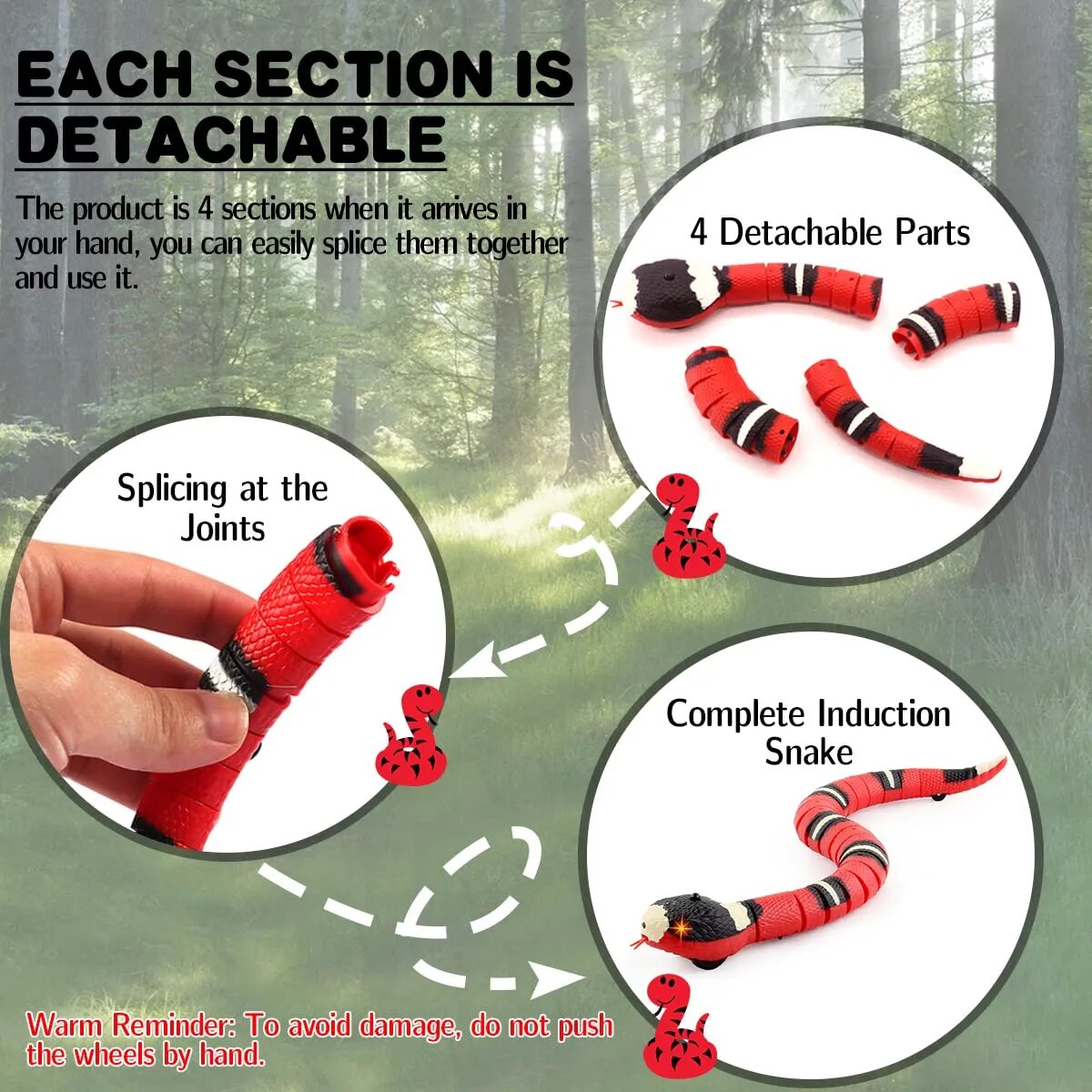 EACH SECTION IS DETACHABLE

The product is 4 sections when it arrives in your hand, you can easily splice them together and use it.

4 Detachable Parts

Splicing at the Joints

Complete Induction Snake

Warm Reminder: To avoid damage, do not push the wheels by hand.